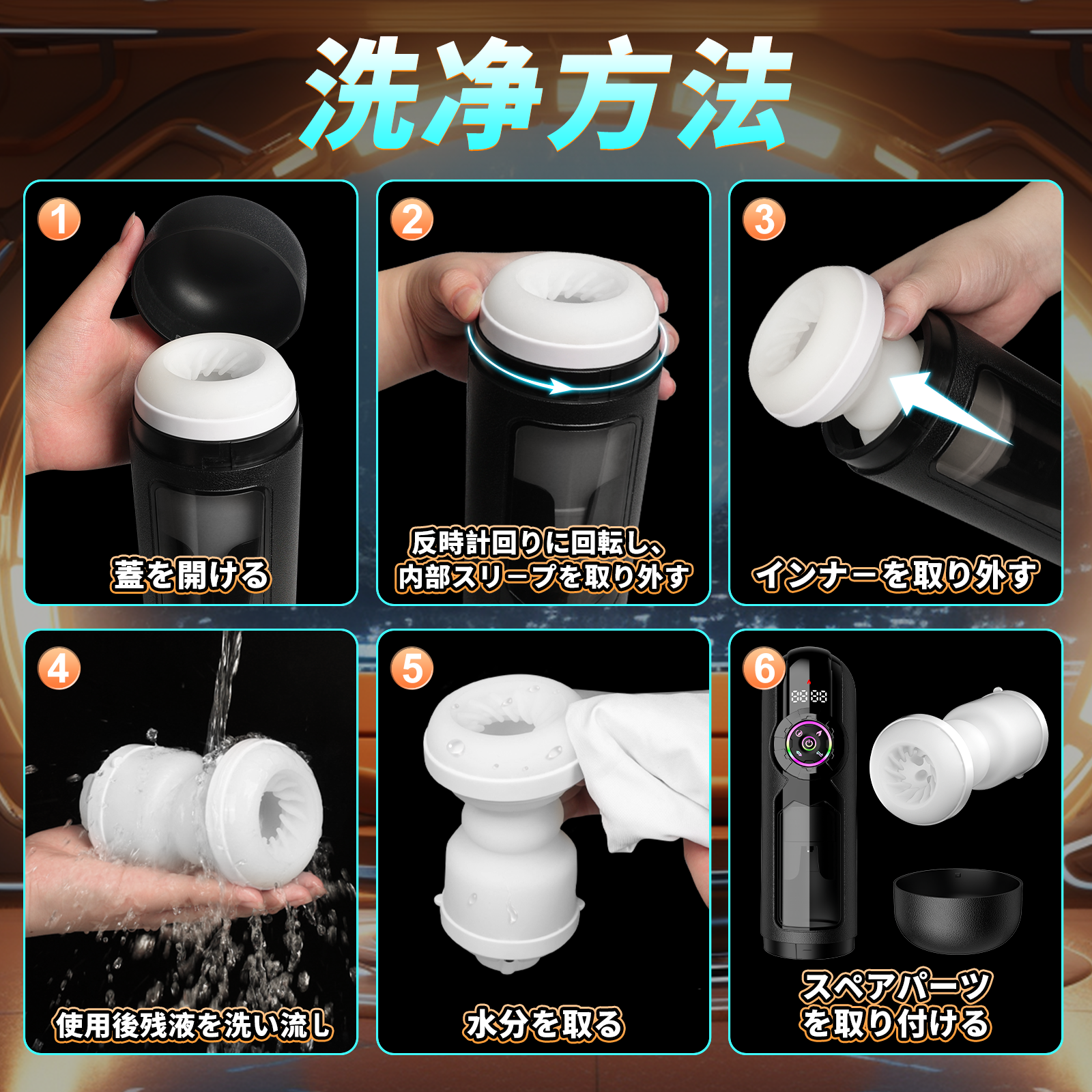 洗浄方法

1
蓋を開ける

2
反時計回りに回転し、内部スリーブを取り外す

3
インナーを取り外す

4
使用後残液を洗い流し

5
水分を取る

6
88:88
スペアパーツを取り付ける