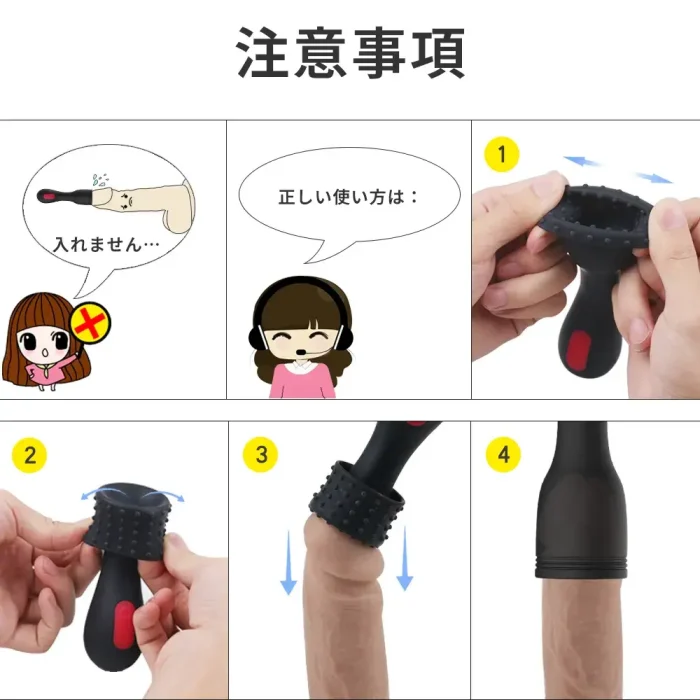 注意事項

入れません…

正しい使い方は：

1

2

3

4